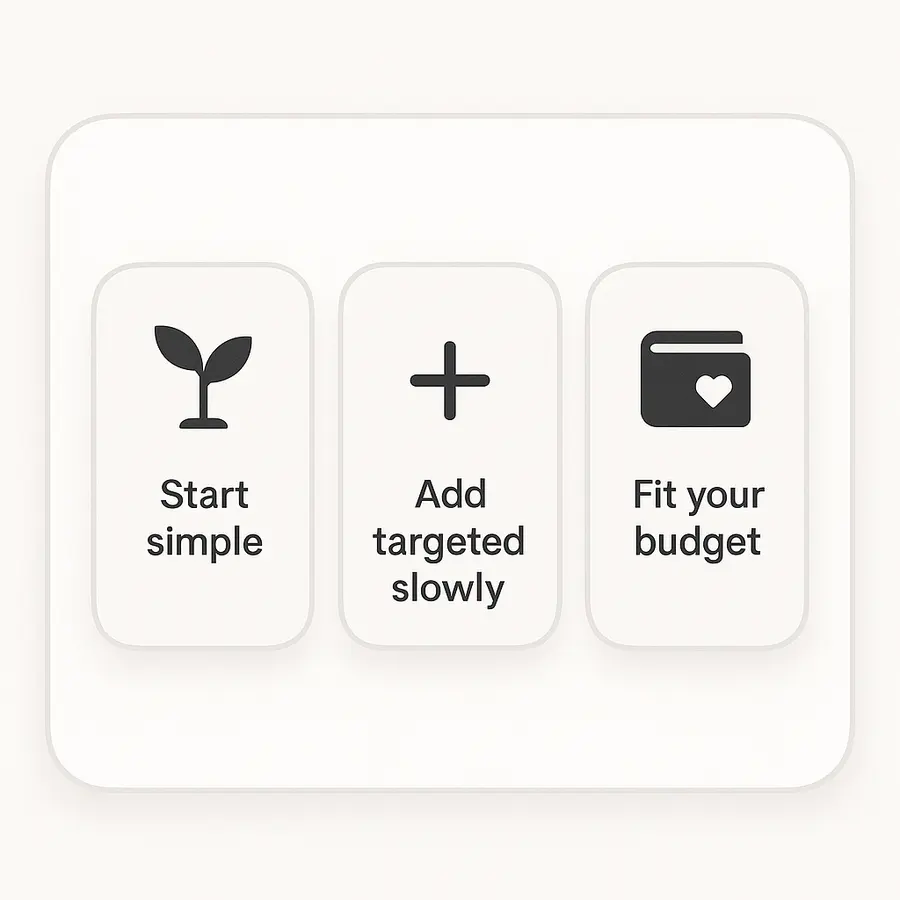 Start simple

Add targeted slowly

Fit your budget