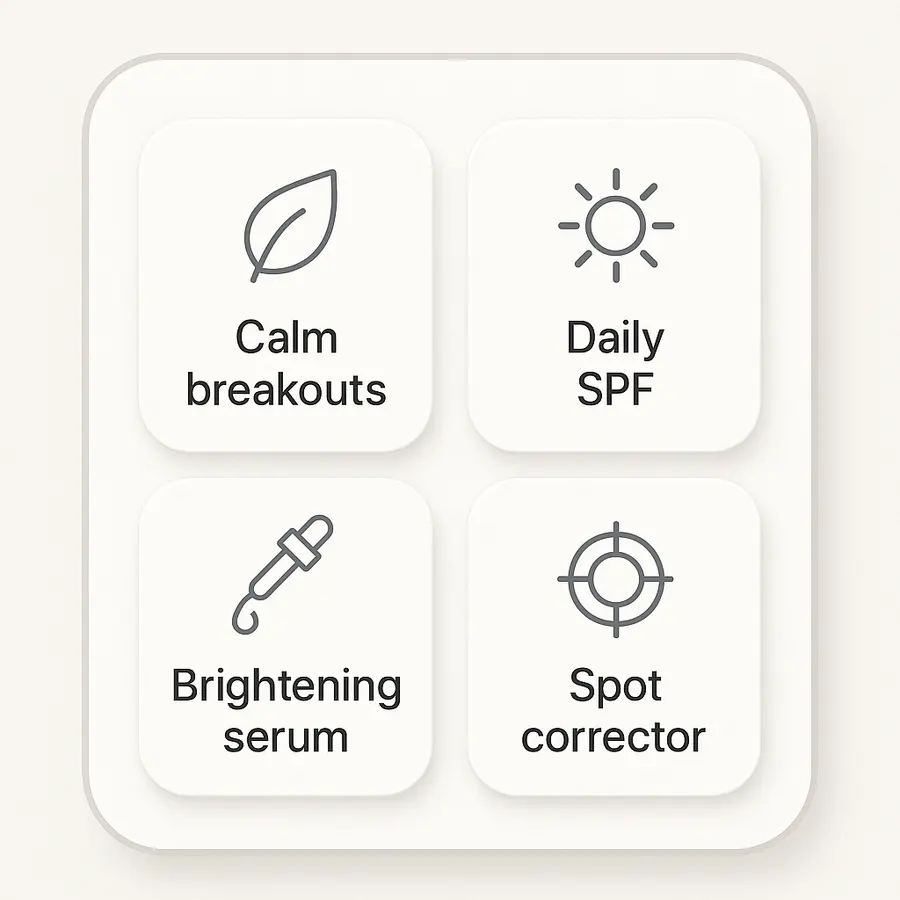 Calm breakouts

Daily SPF

Brightening serum

Spot corrector