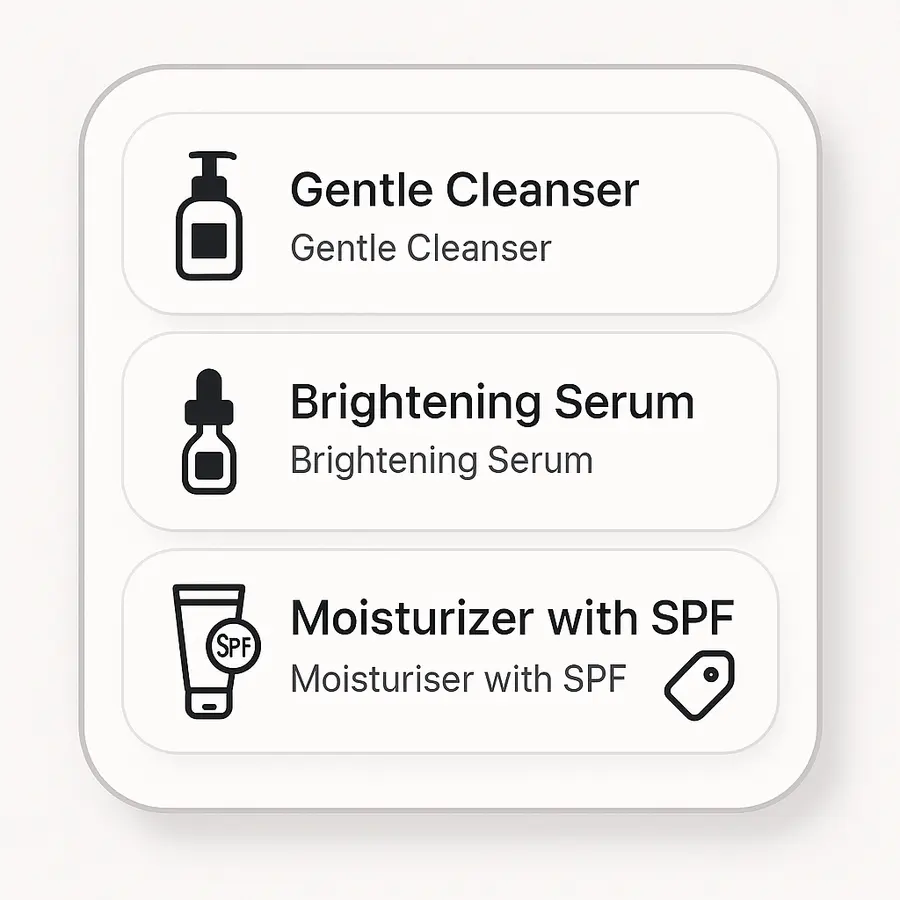 Gentle Cleanser
Gentle Cleanser

Brightening Serum
Brightening Serum

SPF

Moisturizer with SPF
Moisturiser with SPF