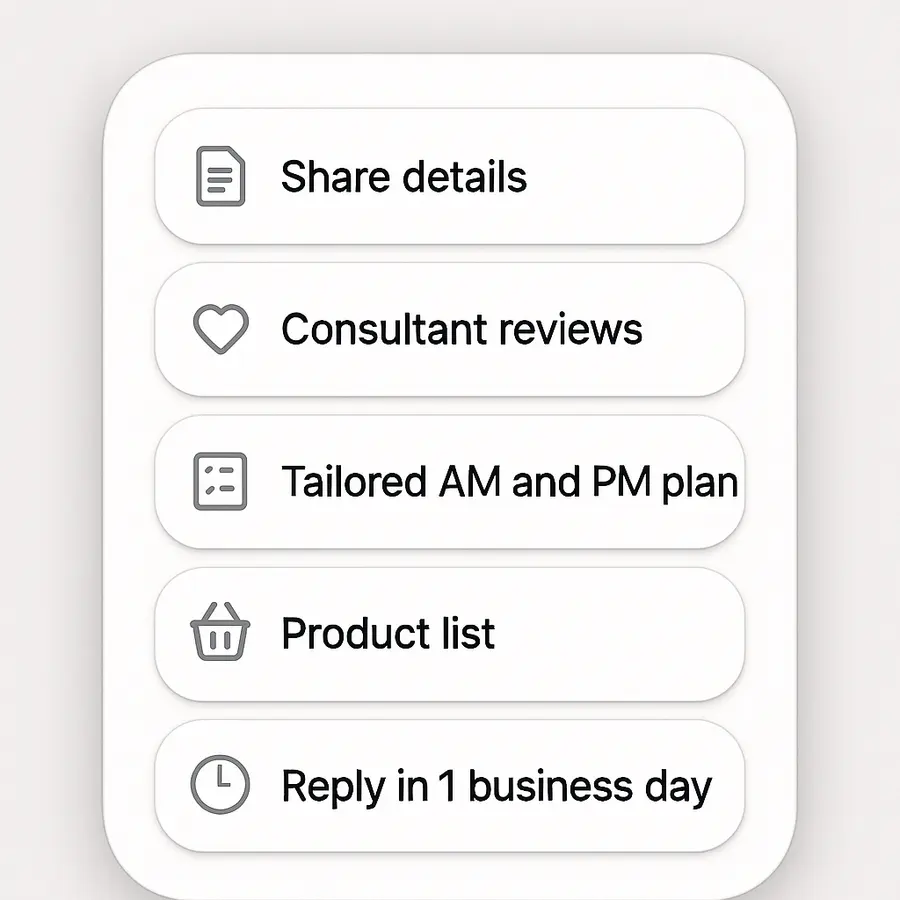 Share details

Consultant reviews

Tailored AM and PM plan

Product list

Reply in 1 business day