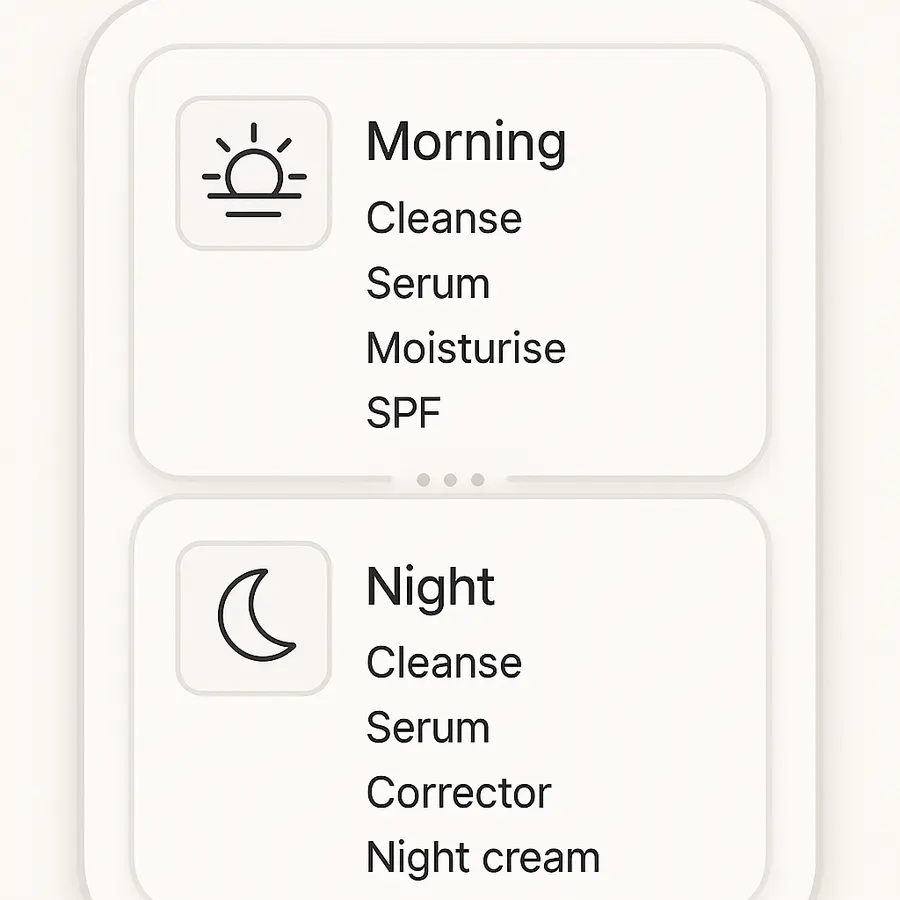 Morning
Cleanse
Serum
Moisturise
SPF

Night
Cleanse
Serum
Corrector
Night cream